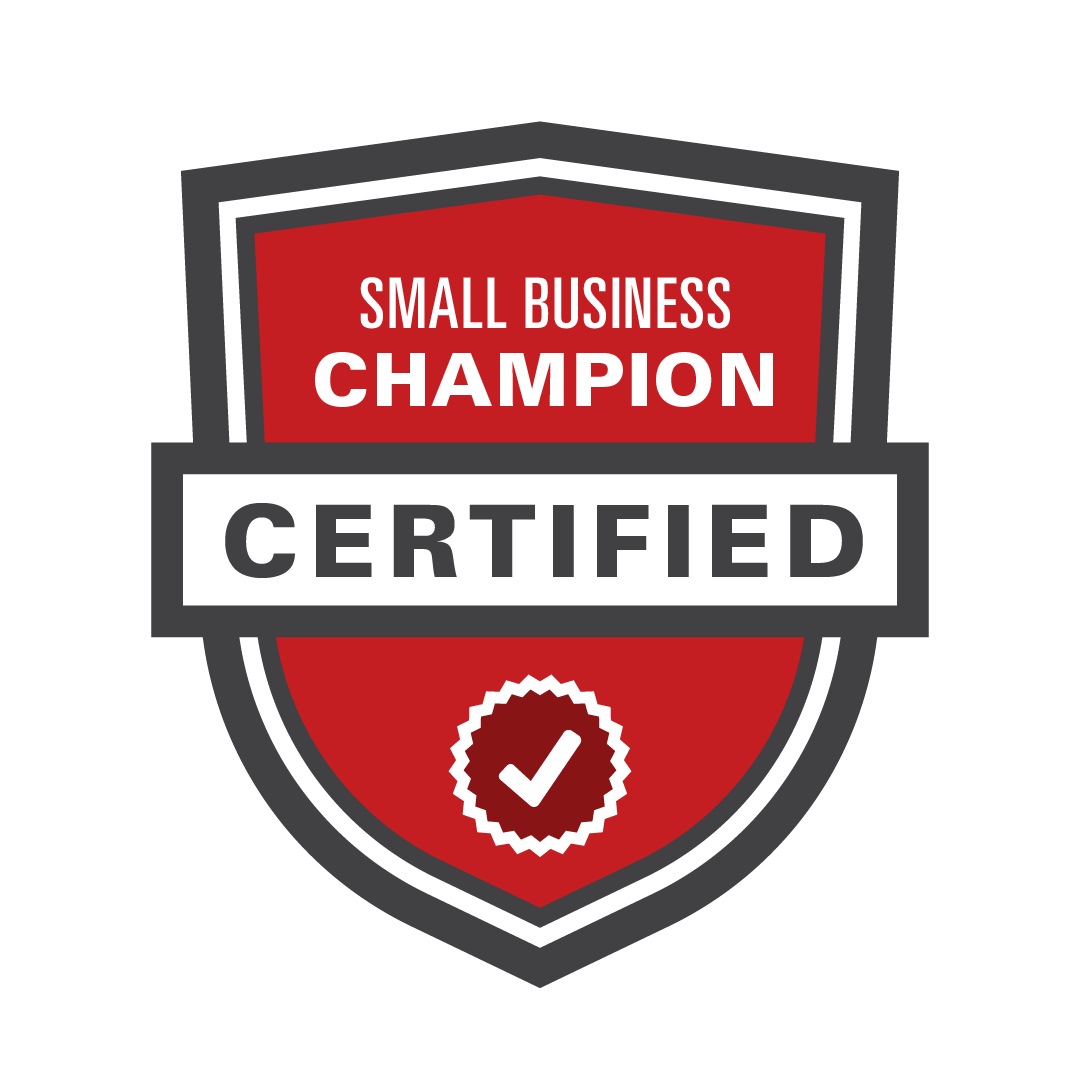 SMALL BUSINESS
CHAMPION

CERTIFIED